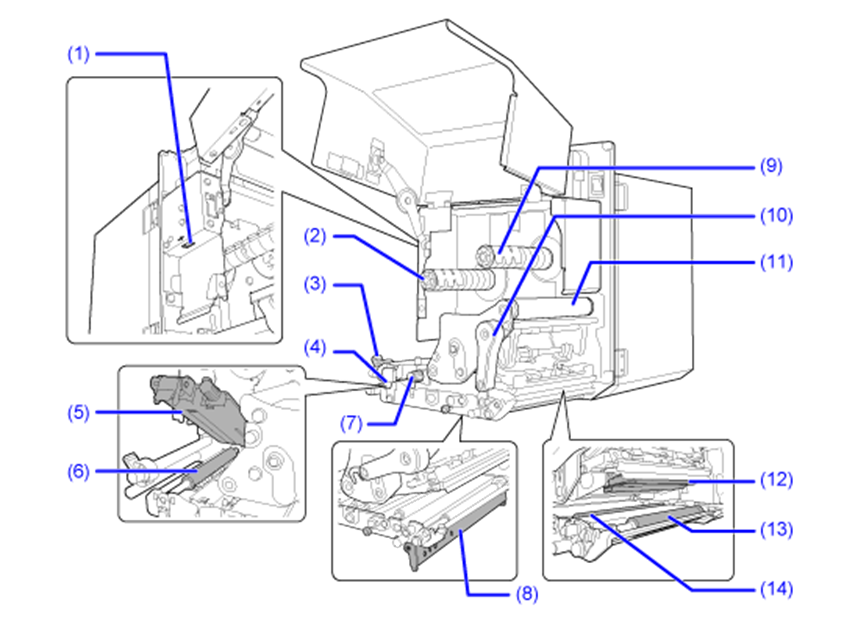 (1)
(2)
(3)
(4)
(5)
(6)
(7)
(8)
(9)
(10)
(11)
(12)
(13)
(14)